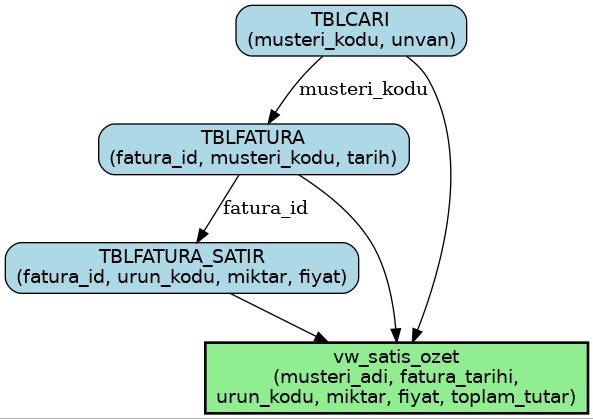 TBLCARI
(musteri_kodu, unvan)

musteri_kodu

TBLFATURA
(fatura_id, musteri_kodu, tarih)

fatura_id

TBLFATURA_SATIR
(fatura_id, urun_kodu, miktar, fiyat)

vw_satis_ozet
(musteri_adi, fatura_tarihi, urun_kodu, miktar, fiyat, toplam_tutar)